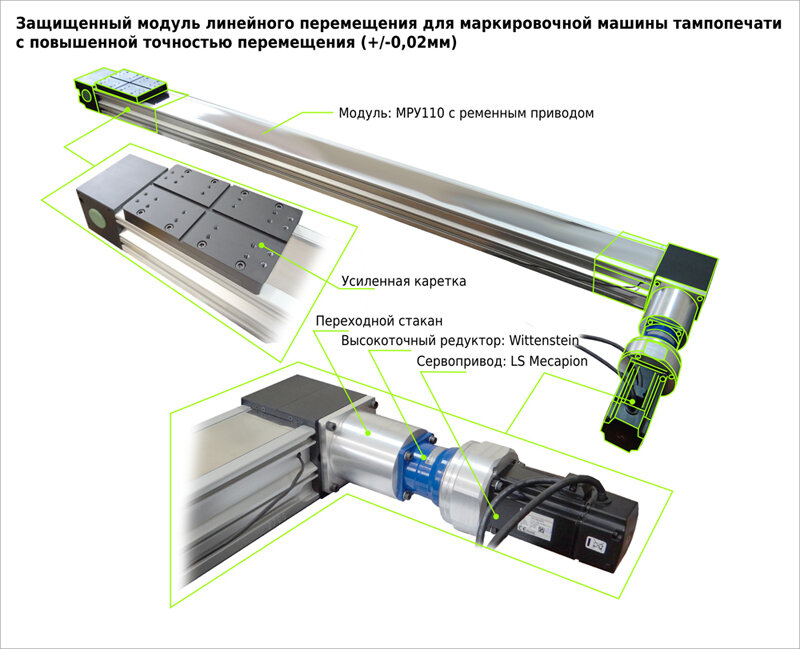 Защищенный модуль линейного перемещения для маркировочной машины тампопечати с повышенной точностью перемещения (+/-0,02мм)

Модуль: МРУ110 с ременным приводом

Усиленная каретка

Переходной стакан

Высокоточный редуктор: Wittenstein

Сервопривод: LS Mecapion