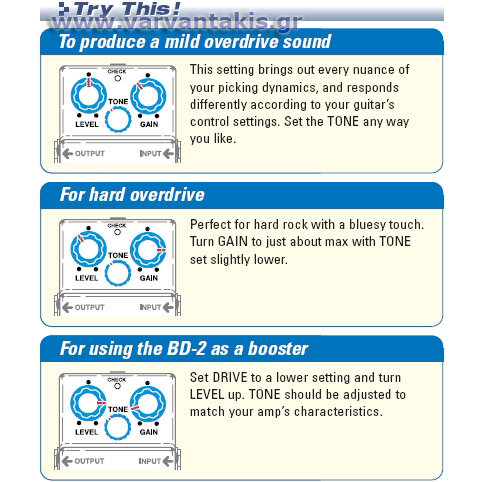 Try This!
www.varvantakis.gr

To produce a mild overdrive sound

CHECK
TONE
LEVEL
GAIN
OUTPUT
INPUT

This setting brings out every nuance of your picking dynamics, and responds differently according to your guitar's control settings. Set the TONE any way you like.

For hard overdrive

CHECK
TONE
LEVEL
GAIN
OUTPUT
INPUT

Perfect for hard rock with a bluesy touch. Turn GAIN to just about max with TONE set slightly lower.

For using the BD-2 as a booster

CHECK
TONE
LEVEL
GAIN
OUTPUT
INPUT

Set DRIVE to a lower setting and turn LEVEL up. TONE should be adjusted to match your amp's characteristics.