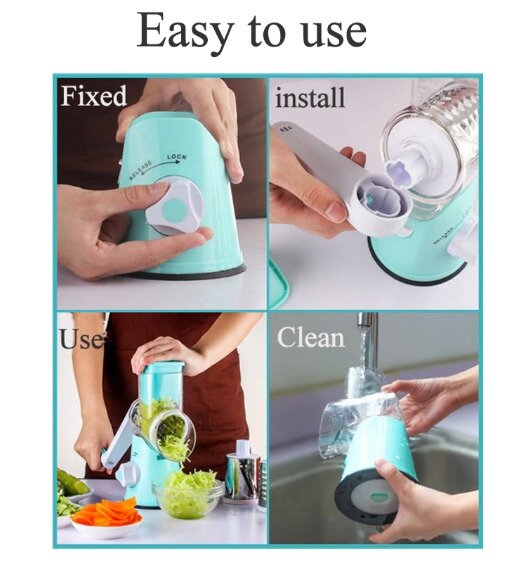 Easy to use

Fixed

RELEASE LOCK

install

Use

Clean