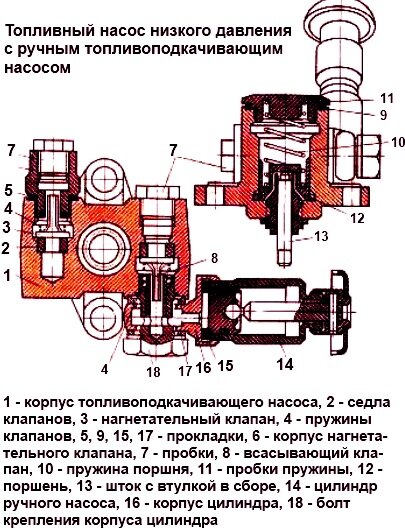 Топливный насос низкого давления с ручным топливоподкачивающим насосом

11
9
10
7
7
5
4
3
2
1
12
13
8
4
18
17
16
15
14

1 - корпус топливоподкачивающего насоса, 2 - седла клапанов, 3 - нагнетательный клапан, 4 - пружины клапанов, 5, 9, 15, 17 - прокладки, 6 - корпус нагнетательного клапана, 7 - пробки, 8 - всасывающий клапан, 10 - пружина поршня, 11 - пробки пружины, 12 - поршень, 13 - шток с втулкой в сборе, 14 - цилиндр ручного насоса, 16 - корпус цилиндра, 18 - болт крепления корпуса цилиндра