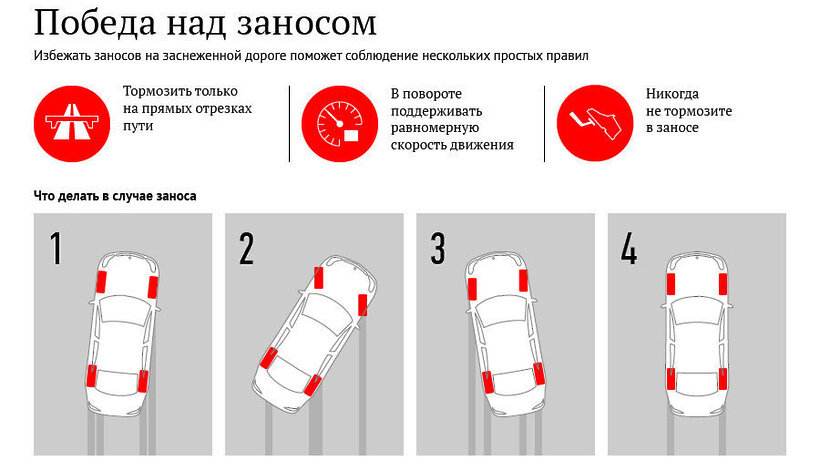 Победа над заносом

Избежать заносов на заснеженной дороге поможет соблюдение нескольких простых правил

Тормозить только на прямых отрезках пути

В повороте поддерживать равномерную скорость движения

Никогда не тормозите в заносе

Что делать в случае заноса

1

2

3

4