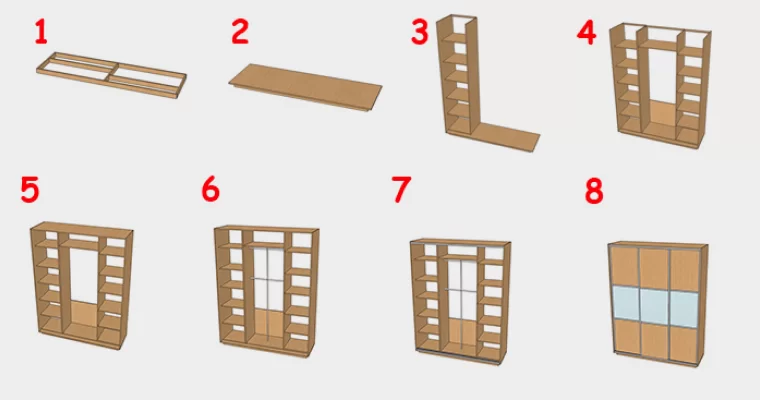 1
2
3
4
5
6
7
8