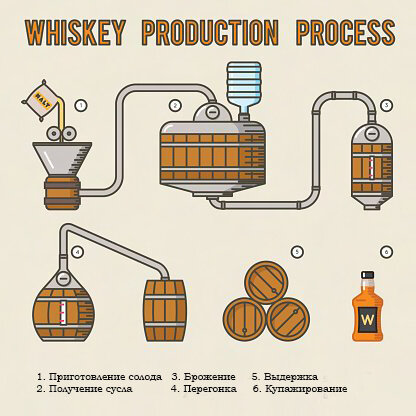 WHISKEY PRODUCTION PROCESS

MALT

1

2

3

4

5

6

W

1. Приготовление солода
2. Получение сусла
3. Брожение
4. Перегонка
5. Выдержка
6. Купажирование