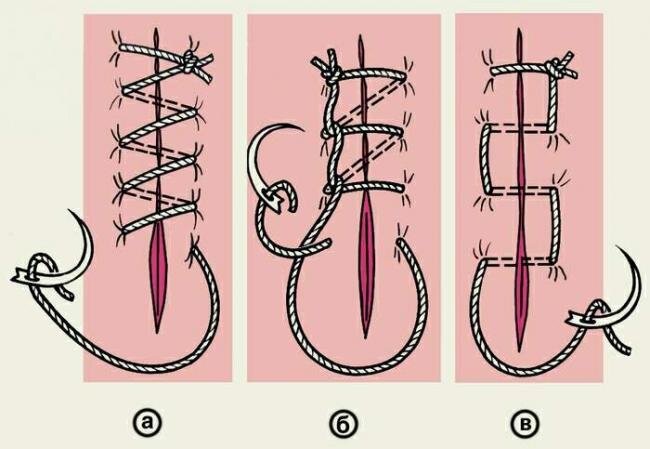 а

б

в