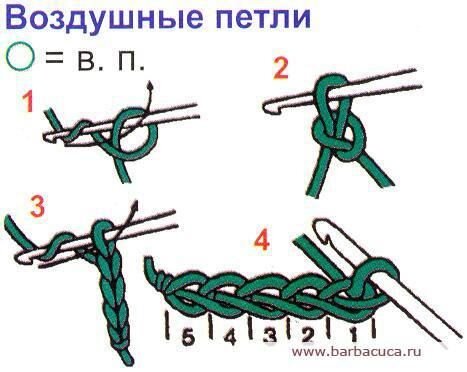 Воздушные петли

= в. п.

1

2

3

4

5 4 3 2 1

www.barbacuca.ru