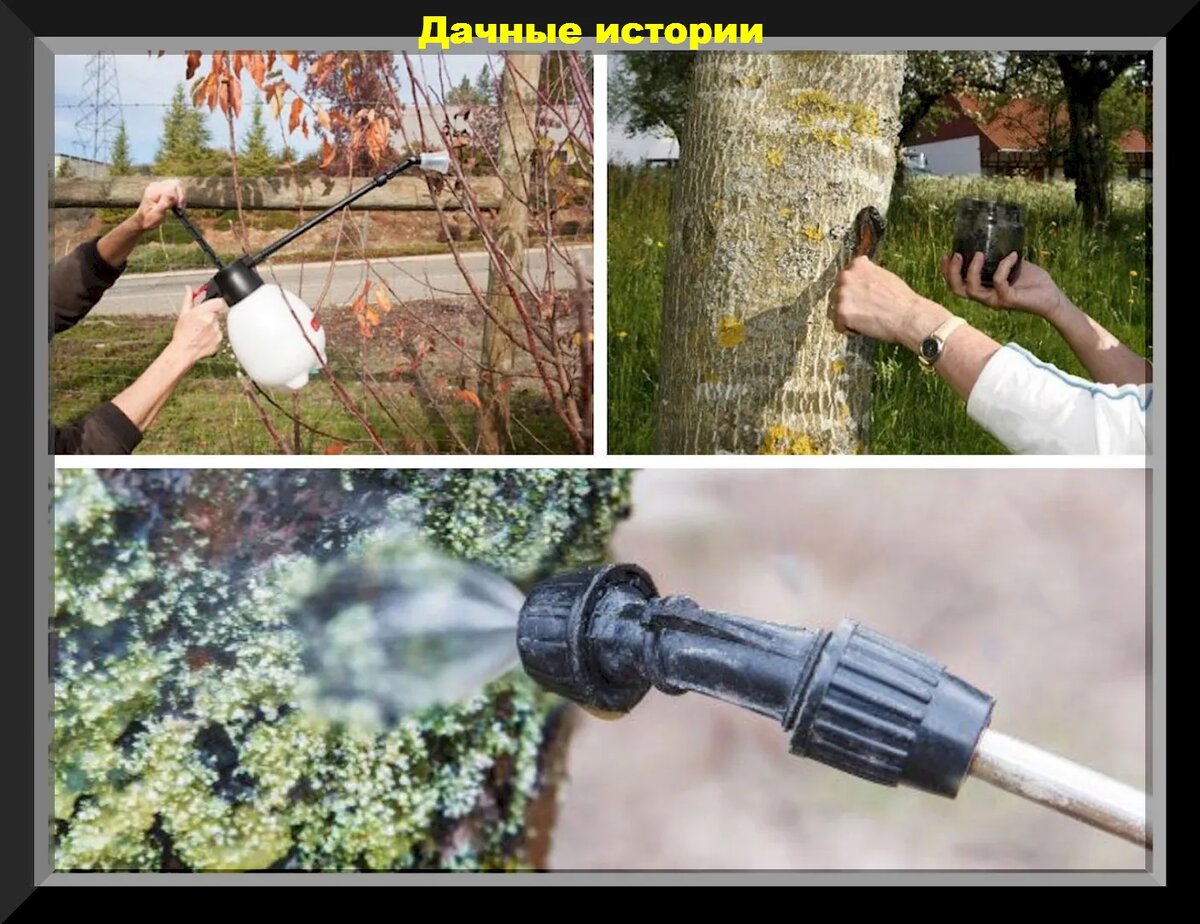 Дачные истории