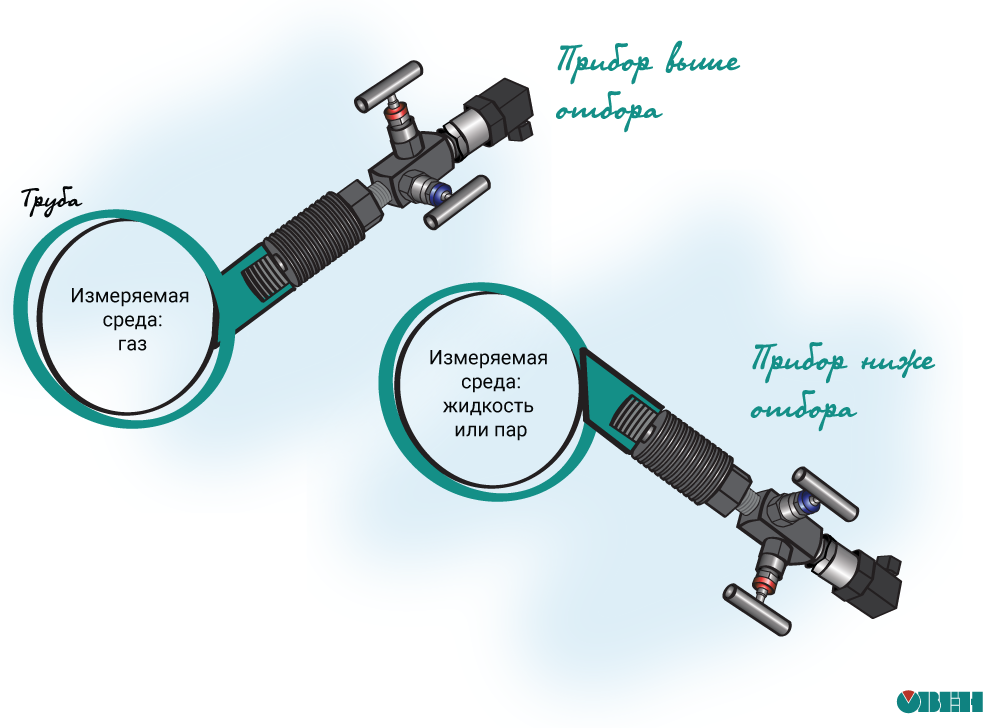 Прибор выше отбора

Труба

Измеряемая среда: газ

Измеряемая среда: жидкость или пар

Прибор ниже отбора

ОВЕН