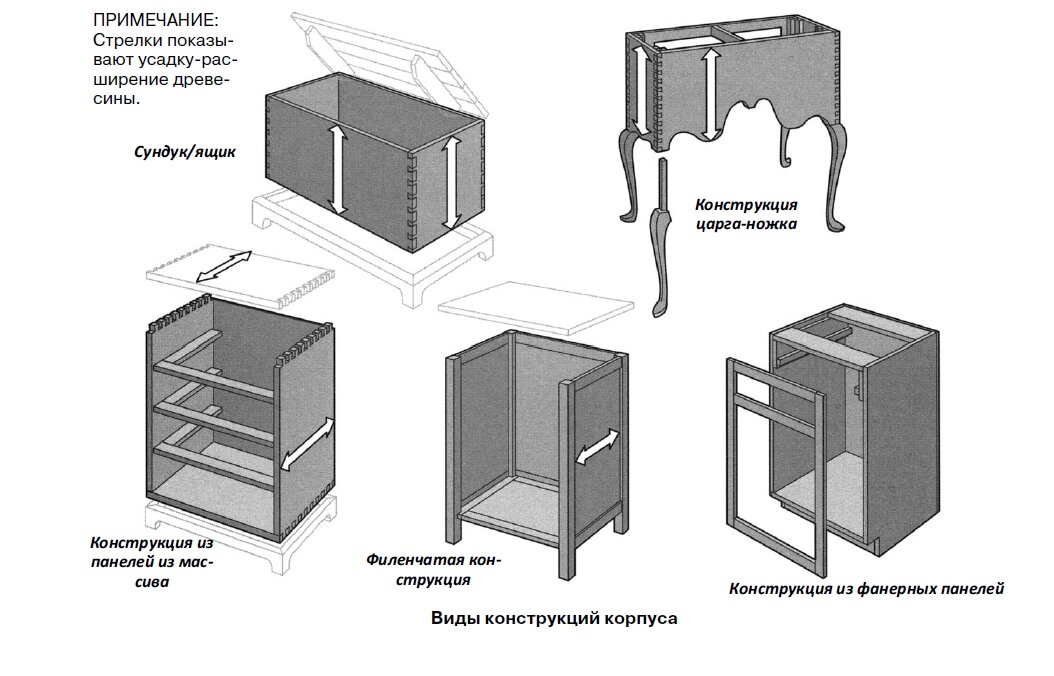 ПРИМЕЧАНИЕ: Стрелки показывают усадку-расширение древесины.

Сундук/ящик

Конструкция царга-ножка

Конструкция из панелей из массива

Филенчатая конструкция

Конструкция из фанерных панелей

Виды конструкций корпуса