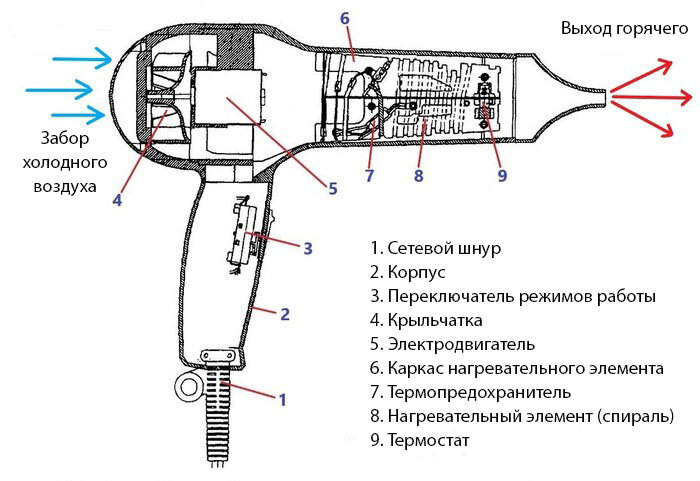 Выход горячего

Забор холодного воздуха

6

4

5

7

8

9

3

2

1

1. Сетевой шнур
2. Корпус
3. Переключатель режимов работы
4. Крыльчатка
5. Электродвигатель
6. Каркас нагревательного элемента
7. Термопредохранитель
8. Нагревательный элемент (спираль)
9. Термостат