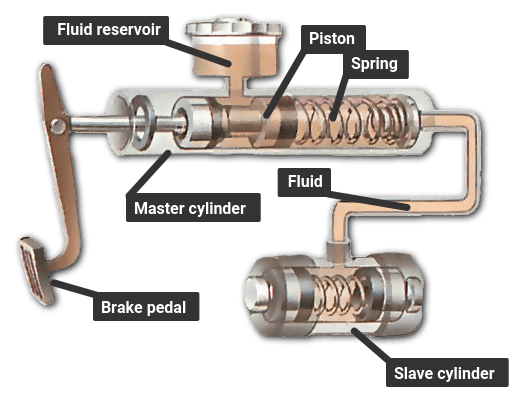 Fluid reservoir
Piston
Spring
Fluid
Master cylinder
Brake pedal
Slave cylinder