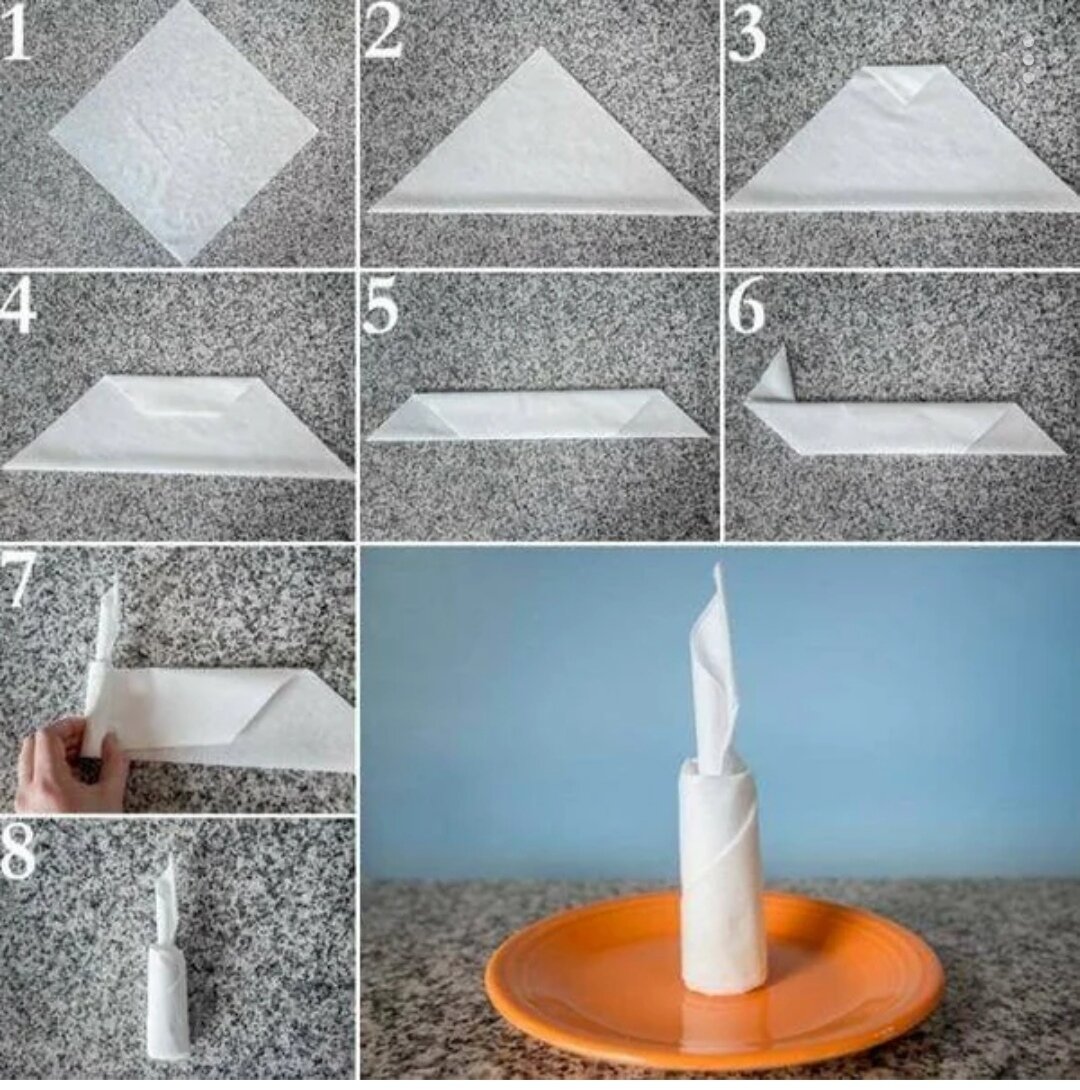 1
2
3
4
5
6
7
8