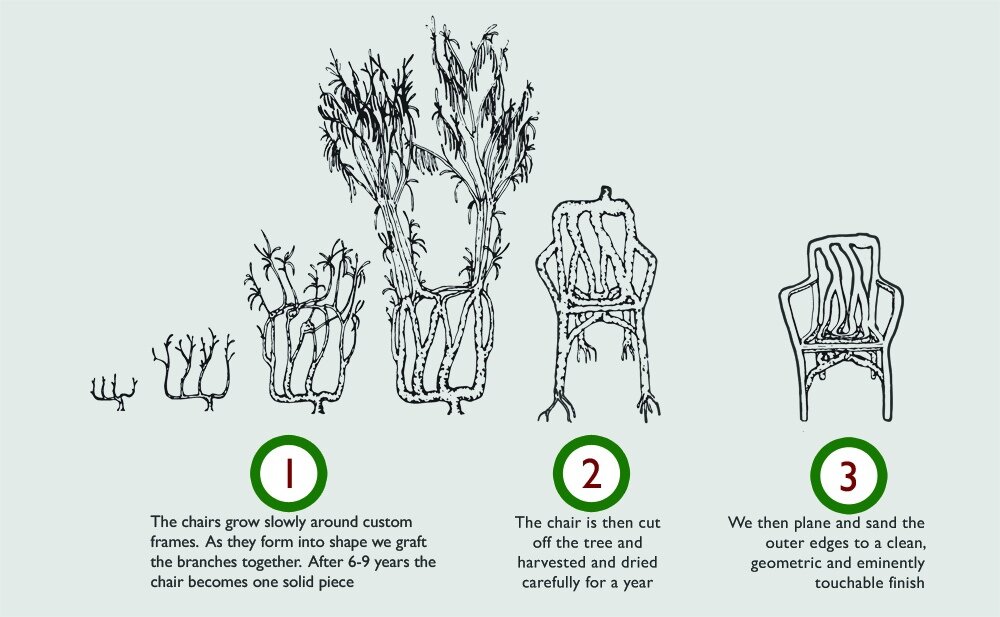 1

The chairs grow slowly around custom frames. As they form into shape we graft the branches together. After 6-9 years the chair becomes one solid piece

2

The chair is then cut off the tree and harvested and dried carefully for a year

3

We then plane and sand the outer edges to a clean, geometric and eminently touchable finish