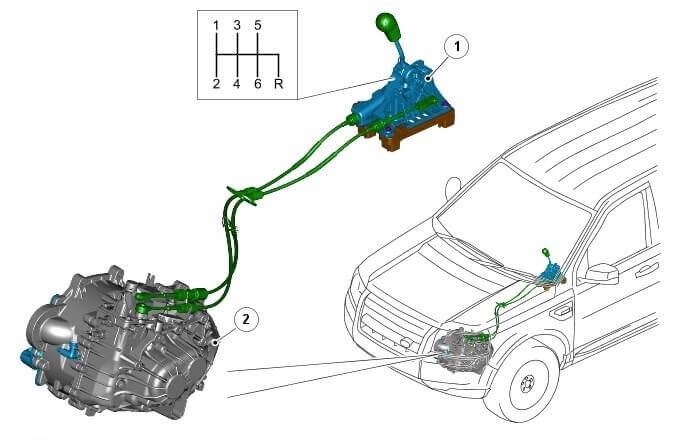 1 3 5
2 4 6 R

1

2