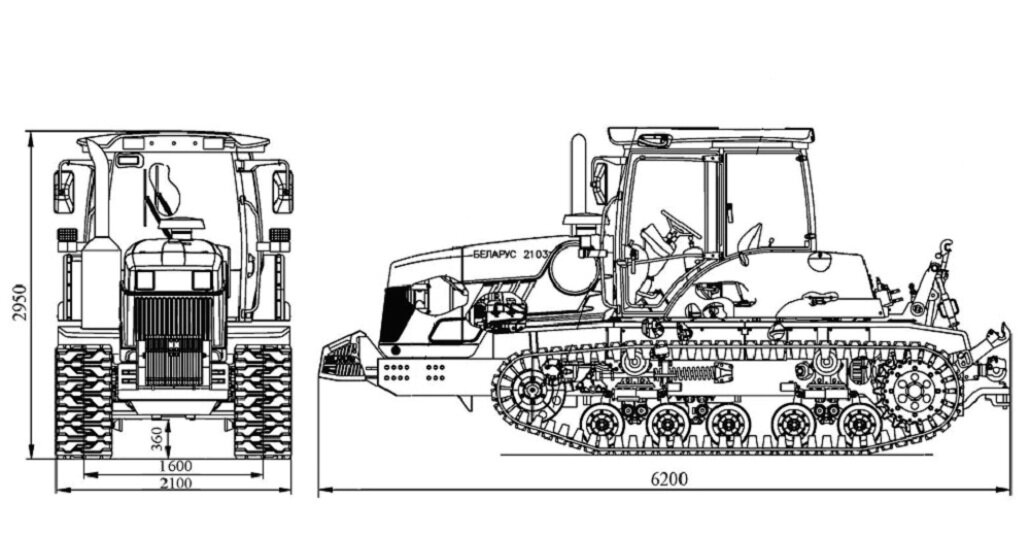 2950
360
1600
2100
БЕЛАРУС 2103
6200