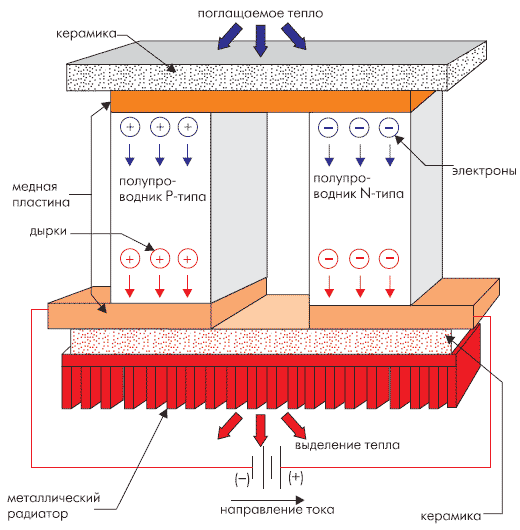 поглащаемое тепло

керамика

электроны

медная пластина

полупроводник P-типа

полупроводник N-типа

дырки

выделение тепла

(−)

(+)

металлический радиатор

направление тока

керамика