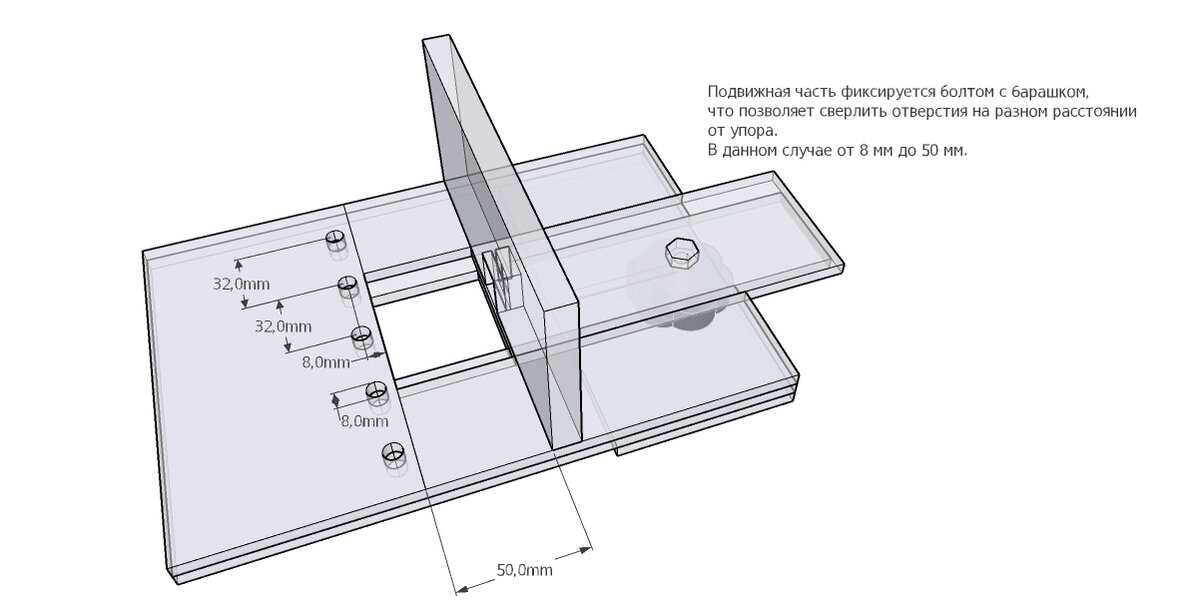 Подвижная часть фиксируется болтом с барашком, что позволяет сверлить отверстия на разном расстоянии от упора.
В данном случае от 8 мм до 50 мм.

32,0mm
32,0mm
8,0mm
8,0mm
50,0mm