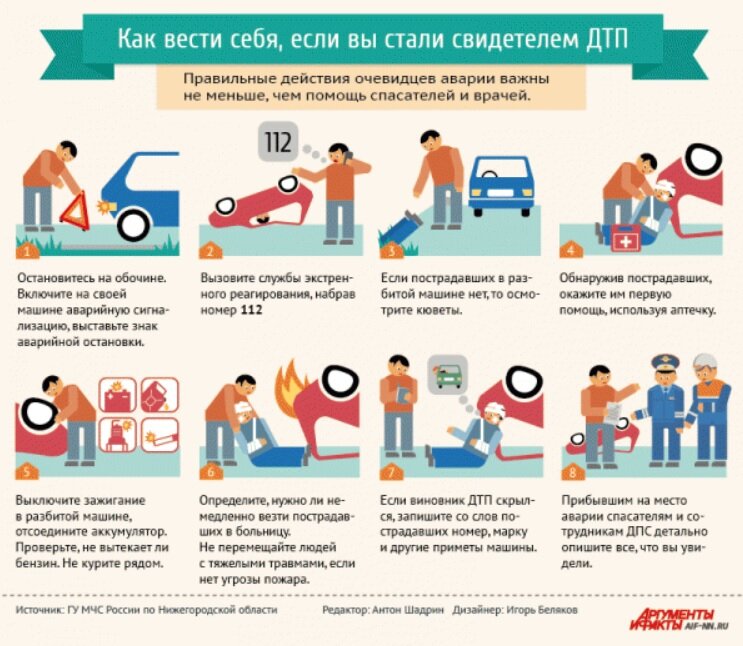 Как вести себя, если вы стали свидетелем ДТП

Правильные действия очевидцев аварии важны не меньше, чем помощь спасателей и врачей.

112

1

Остановитесь на обочине. Включите на своей машине аварийную сигнализацию, выставьте знак аварийной остановки.

2

Вызовите службы экстренного реагирования, набрав номер 112

3

Если пострадавших в разбитой машине нет, то осмотрите кюветы.

4

Обнаружив пострадавших, окажите им первую помощь, используя аптечку.

5

Выключите зажигание в разбитой машине, отсоедините аккумулятор. Проверьте, не вытекает ли бензин. Не курите рядом.

6

Определите, нужно ли немедленно везти пострадавших в больницу. Не перемещайте людей с тяжелыми травмами, если нет угрозы пожара.

7

Если виновник ДТП скрылся, запишите со слов пострадавших номер, марку и другие приметы машины.

8

Прибывшим на место аварии спасателям и сотрудникам ДПС детально опишите все, что вы увидели.

Источник: ГУ МЧС России по Нижегородской области

Редактор: Антон Шадрин Дизайнер: Игорь Беляков

АРГУМЕНТЫ И ФАКТЫ AIF-NN.RU