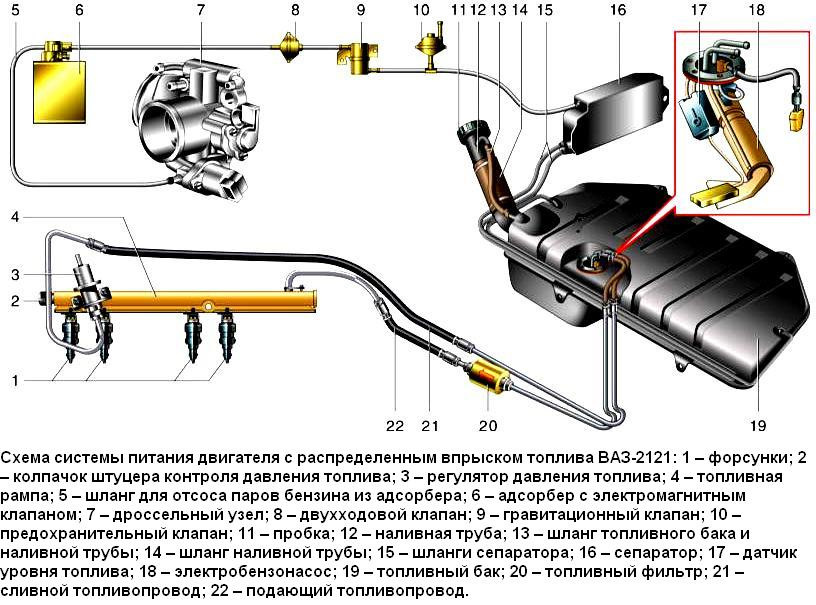 5 6 7 8 9 10 11 12 13 14 15 16 17 18

4

3

2

1

22 21 20 19

Схема системы питания двигателя с распределенным впрыском топлива ВАЗ-2121: 1 – форсунки; 2 – колпачок штуцера контроля давления топлива; 3 – регулятор давления топлива; 4 – топливная рампа; 5 – шланг для отсоса паров бензина из адсорбера; 6 – адсорбер с электромагнитным клапаном; 7 – дроссельный узел; 8 – двухходовой клапан; 9 – гравитационный клапан; 10 – предохранительный клапан; 11 – пробка; 12 – наливная труба; 13 – шланг топливного бака и наливной трубы; 14 – шланг наливной трубы; 15 – шланги сепаратора; 16 – сепаратор; 17 – датчик уровня топлива; 18 – электробензонасос; 19 – топливный бак; 20 – топливный фильтр; 21 – сливной топливопровод; 22 – подающий топливопровод.