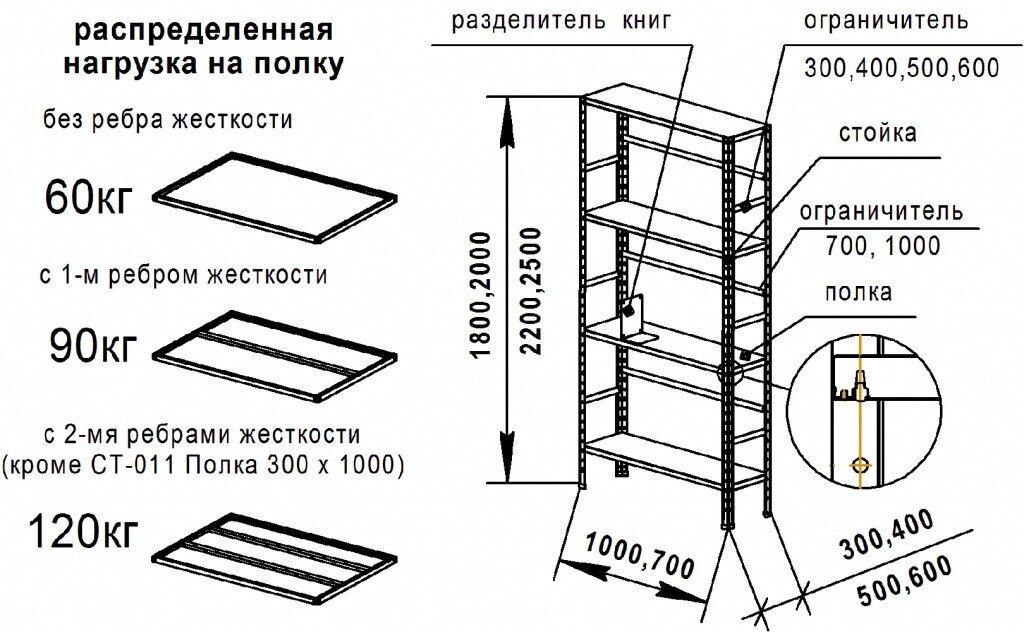 распределенная нагрузка на полку

без ребра жесткости

60кг

с 1-м ребром жесткости

90кг

с 2-мя ребрами жесткости (кроме СТ-011 Полка 300 х 1000)

120кг

разделитель книг

ограничитель
300,400,500,600

стойка

ограничитель
700, 1000

полка

1800,2000

2200,2500

1000,700

300,400
500,600