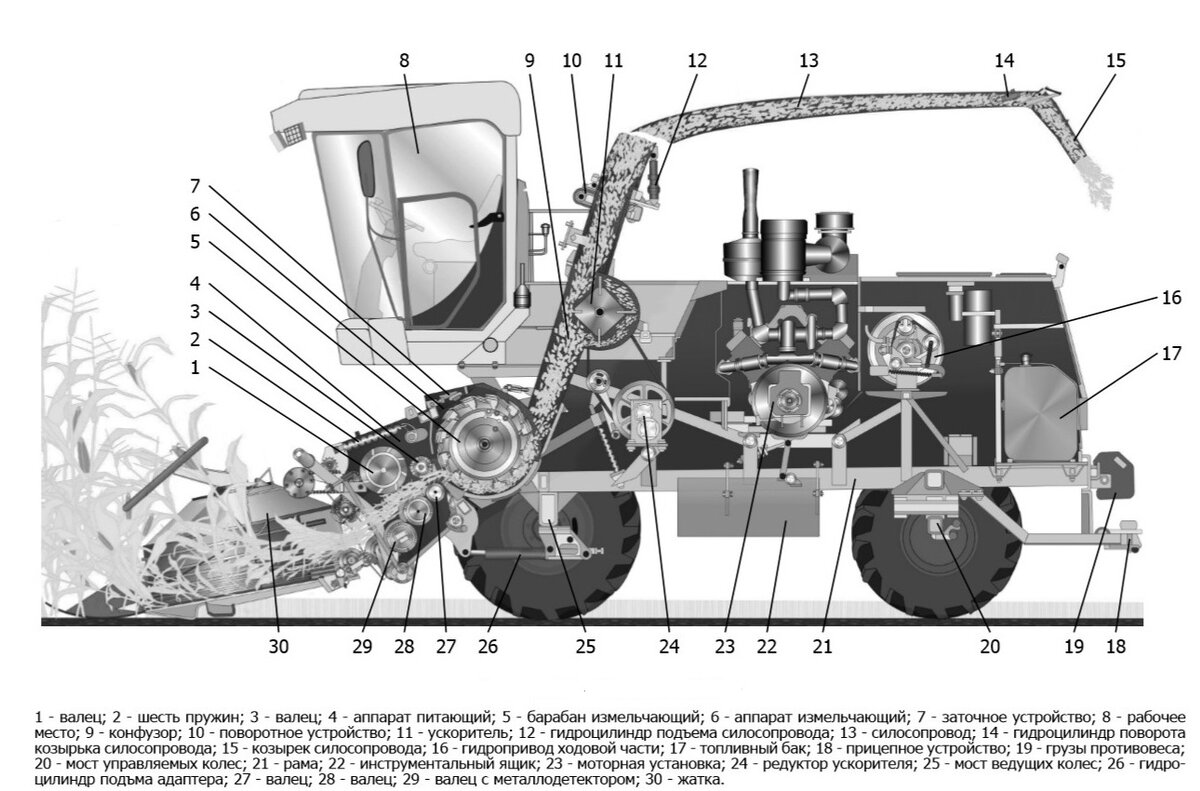 8 9 10 11 12 13 14 15

7
6
5
4
3
2
1

16

17

30 29 28 27 26 25 24 23 22 21 20 19 18

1 - валец; 2 - шесть пружин; 3 - валец; 4 - аппарат питающий; 5 - барабан измельчающий; 6 - аппарат измельчающий; 7 - заточное устройство; 8 - рабочее место; 9 - конфузор; 10 - поворотное устройство; 11 - ускоритель; 12 - гидроцилиндр подъема силосопровода; 13 - силосопровод; 14 - гидроцилиндр поворота козырька силосопровода; 15 - козырек силосопровода; 16 - гидропривод ходовой части; 17 - топливный бак; 18 - прицепное устройство; 19 - грузы противовеса; 20 - мост управляемых колес; 21 - рама; 22 - инструментальный ящик; 23 - моторная установка; 24 - редуктор ускорителя; 25 - мост ведущих колес; 26 - гидроцилиндр подъма адаптера; 27 - валец; 28 - валец; 29 - валец с металлодетектором; 30 - жатка.