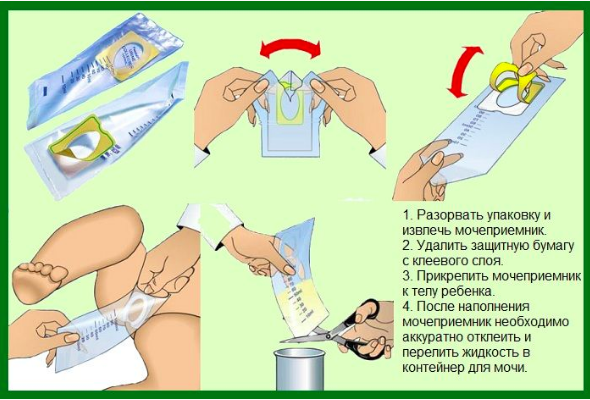 1. Разорвать упаковку и извлечь мочеприемник.
2. Удалить защитную бумагу с клеевого слоя.
3. Прикрепить мочеприемник к телу ребенка.
4. После наполнения мочеприемник необходимо аккуратно отклеить и перелить жидкость в контейнер для мочи.