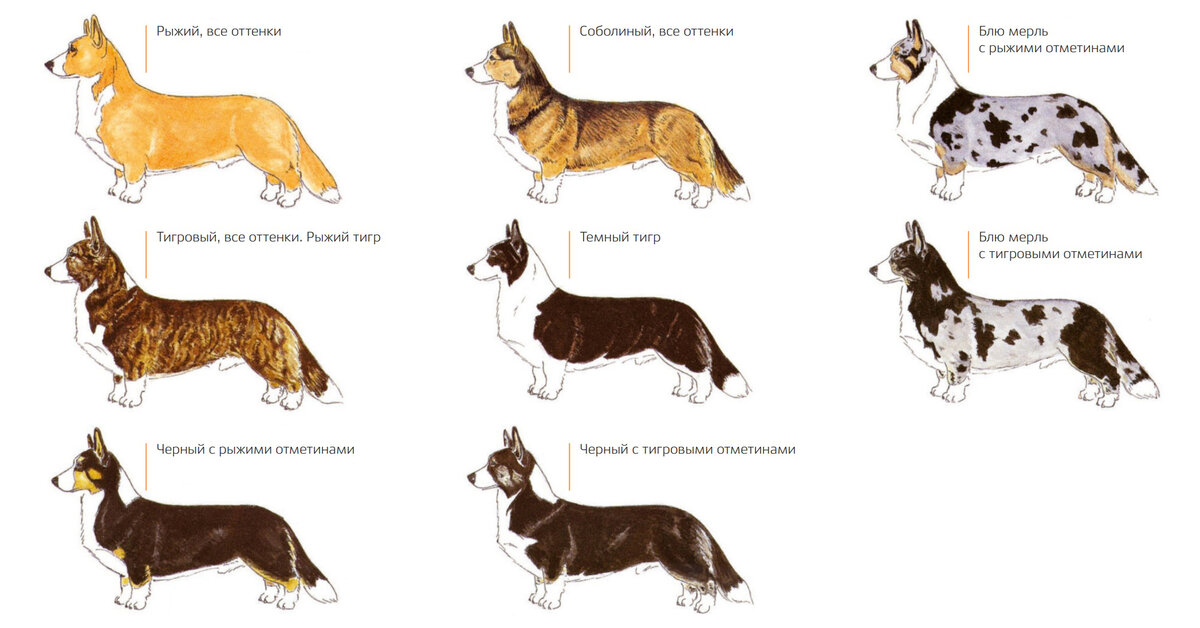 Рыжий, все оттенки

Соболиный, все оттенки

Блю мерль с рыжими отметинами

Тигровый, все оттенки. Рыжий тигр

Темный тигр

Блю мерль с тигровыми отметинами

Черный с рыжими отметинами

Черный с тигровыми отметинами