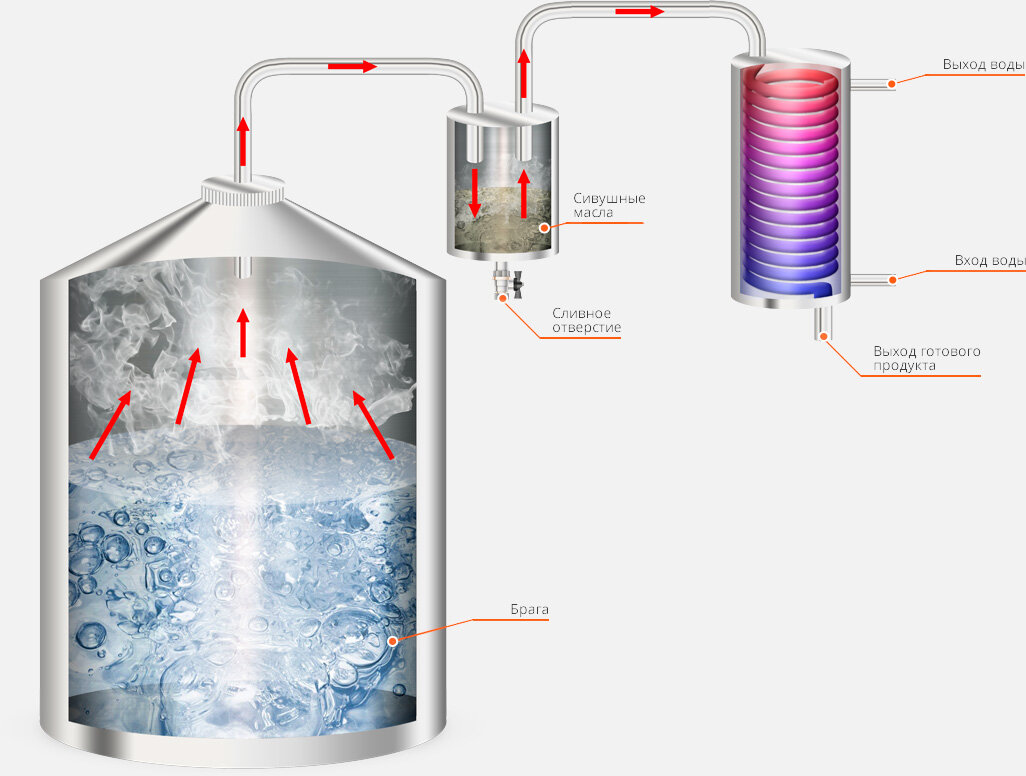 Выход воды

Сивушные масла

Вход воды

Сливное отверстие

Выход готового продукта

Брага