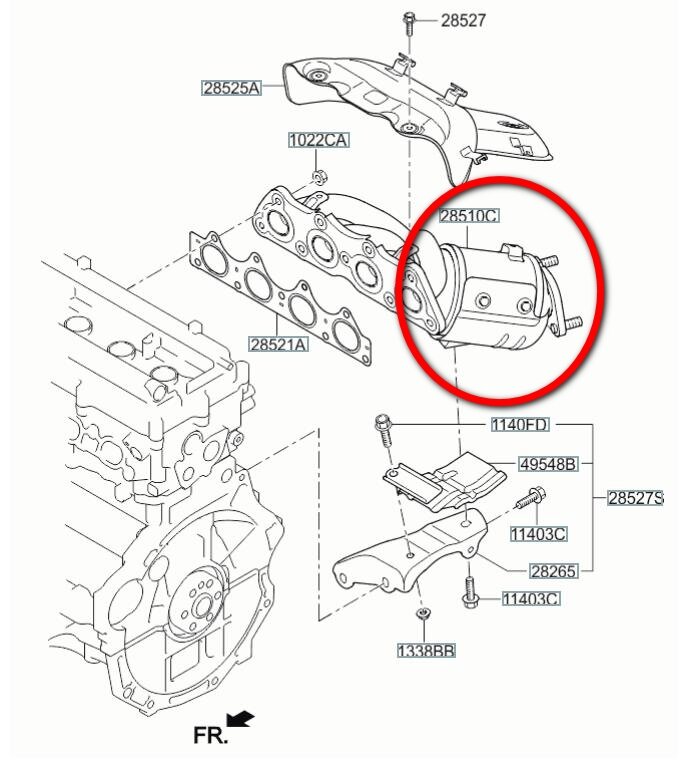 28527

28525A

1022CA

28510C

28521A

1140FD

49548B

28527S

11403C

28265

11403C

1338BB

FR.