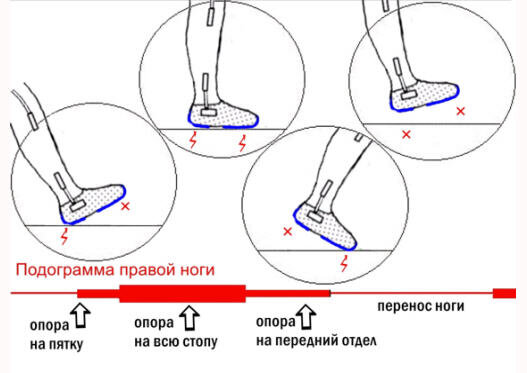 Подограмма правой ноги

опора на пятку

опора на всю стопу

опора на передний отдел

перенос ноги