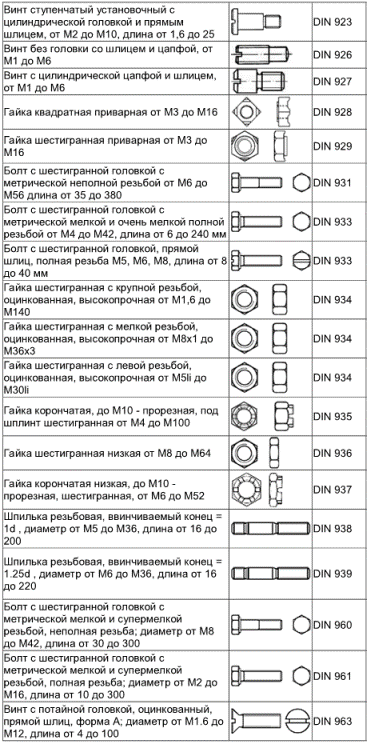 | | | |
|---|---|---|
| Винт ступенчатый установочный с цилиндрической головкой и прямым шлицем, от М2 до М10, длина от 1,6 до 25 | | DIN 923 |
| Винт без головки со шлицем и цапфой, от М1 до М6 | | DIN 926 |
| Винт с цилиндрической цапфой и шлицем, от М1 до М6 | | DIN 927 |
| Гайка квадратная приварная от М3 до М16 | | DIN 928 |
| Гайка шестигранная приварная от М3 до М16 | | DIN 929 |
| Болт с шестигранной головкой с метрической неполной резьбой от М6 до М56 длина от 35 до 380 | | DIN 931 |
| Болт с шестигранной головкой с метрической мелкой и очень мелкой полной резьбой от М4 до М42, длина от 6 до 240 мм | | DIN 933 |
| Болт с шестигранной головкой, прямой шлиц, полная резьба М5, М6, М8, длина от 8 до 40 мм | | DIN 933 |
| Гайка шестигранная с крупной резьбой, оцинкованная, высокопрочная от М1,6 до М140 | | DIN 934 |
| Гайка шестигранная с мелкой резьбой, оцинкованная, высокопрочная от М8х1 до М36х3 | | DIN 934 |
| Гайка шестигранная с левой резьбой, оцинкованная, высокопрочная от М5li до М30li | | DIN 934 |
| Гайка корончатая, до М10 - прорезная, под шплинт шестигранная от М4 до М100 | | DIN 935 |
| Гайка шестигранная низкая от М8 до М64 | | DIN 936 |
| Гайка корончатая низкая, до М10 - прорезная, шестигранная, от М6 до М52 | | DIN 937 |
| Шпилька резьбовая, ввинчиваемый конец = 1d , диаметр от М5 до М36, длина от 16 до 200 | | DIN 938 |
| Шпилька резьбовая, ввинчиваемый конец = 1.25d , диаметр от М6 до М36, длина от 16 до 220 | | DIN 939 |
| Болт с шестигранной головкой с метрической мелкой и супермелкой резьбой, неполная резьба; диаметр от М8 до М42, длина от 30 до 300 | | DIN 960 |
| Болт с шестигранной головкой с метрической мелкой и супермелкой резьбой, полная резьба; диаметр от М2 до М16, длина от 10 до 300 | | DIN 961 |
| Винт с потайной головкой, оцинкованный, прямой шлиц, форма А; диаметр от М1.6 до М12, длина от 4 до 100 | | DIN 963 |