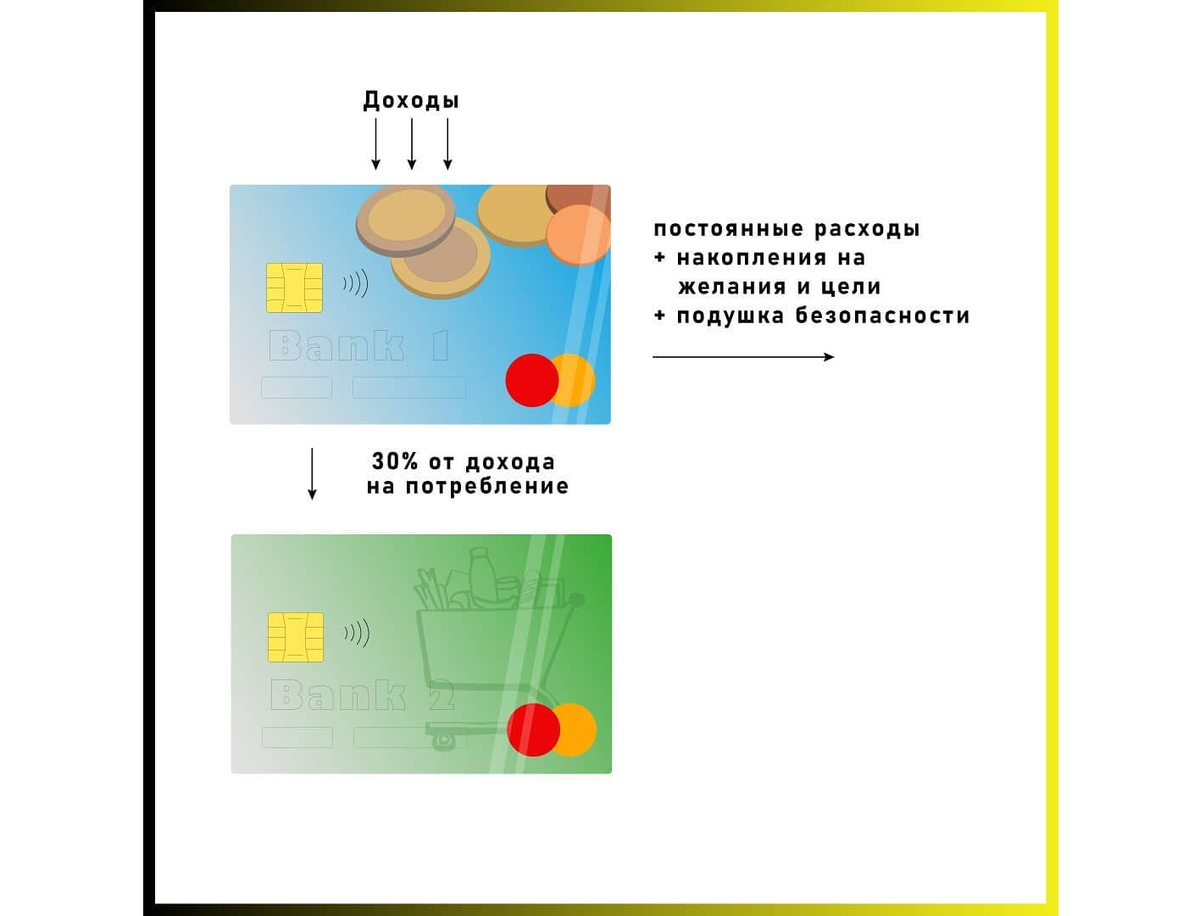 Доходы

Bank 1

постоянные расходы
+ накопления на желания и цели
+ подушка безопасности

30% от дохода на потребление

Bank 2