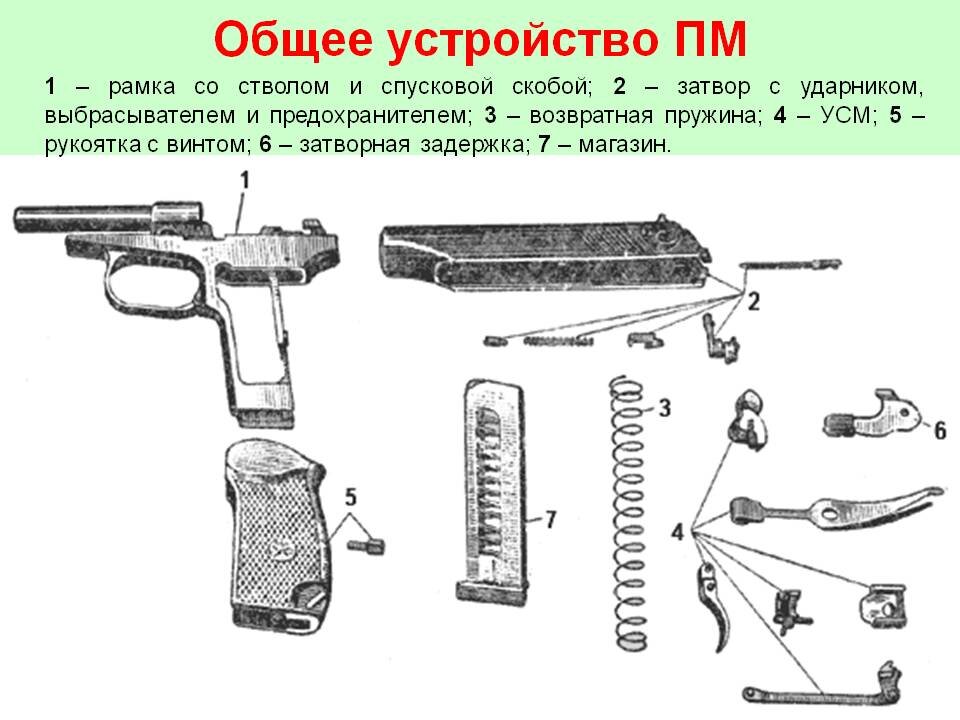 Общее устройство ПМ

1 – рамка со стволом и спусковой скобой; 2 – затвор с ударником, выбрасывателем и предохранителем; 3 – возвратная пружина; 4 – УСМ; 5 – рукоятка с винтом; 6 – затворная задержка; 7 – магазин.

1

2

3

6

5

7

4