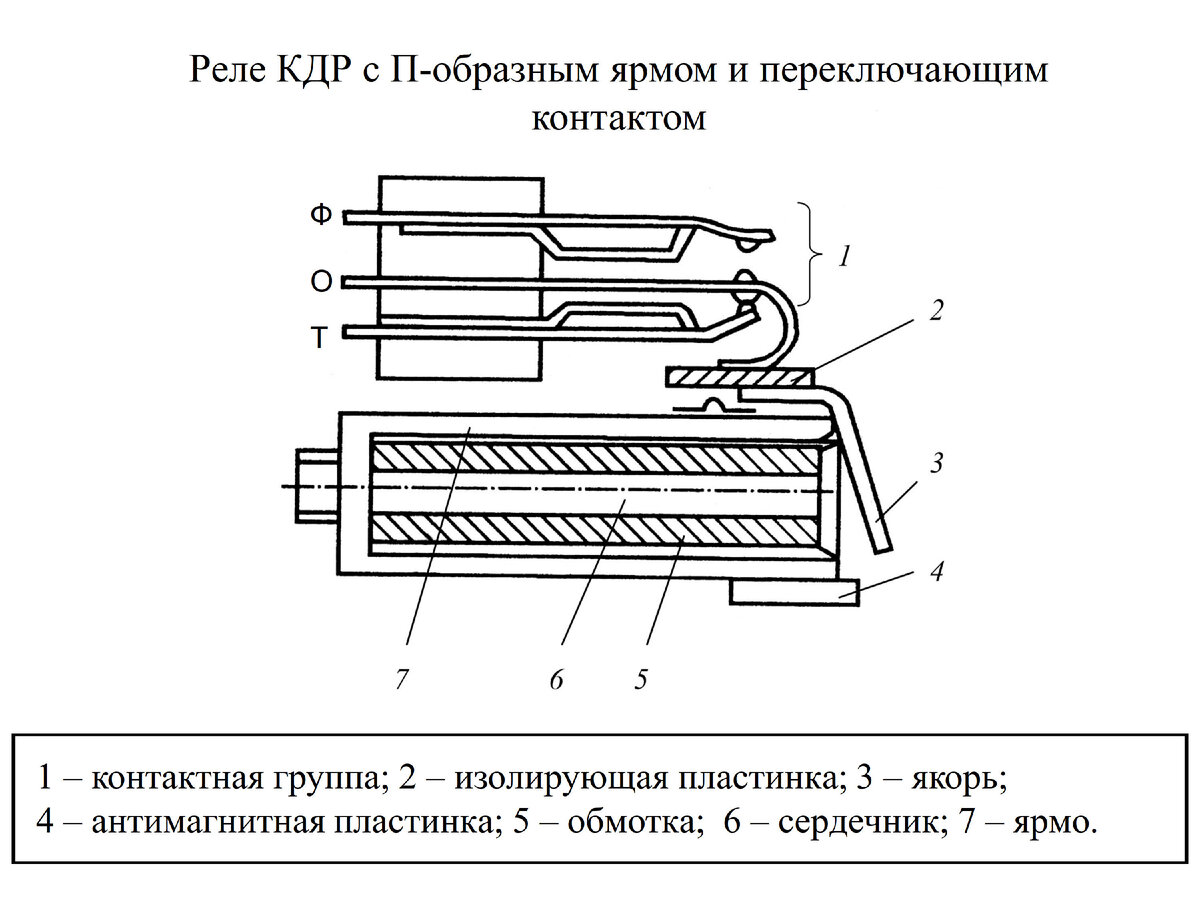 Реле КДР с П-образным ярмом и переключающим контактом

Ф

О

Т

1

2

3

4

7

6

5

1 – контактная группа; 2 – изолирующая пластинка; 3 – якорь;
4 – антимагнитная пластинка; 5 – обмотка; 6 – сердечник; 7 – ярмо.