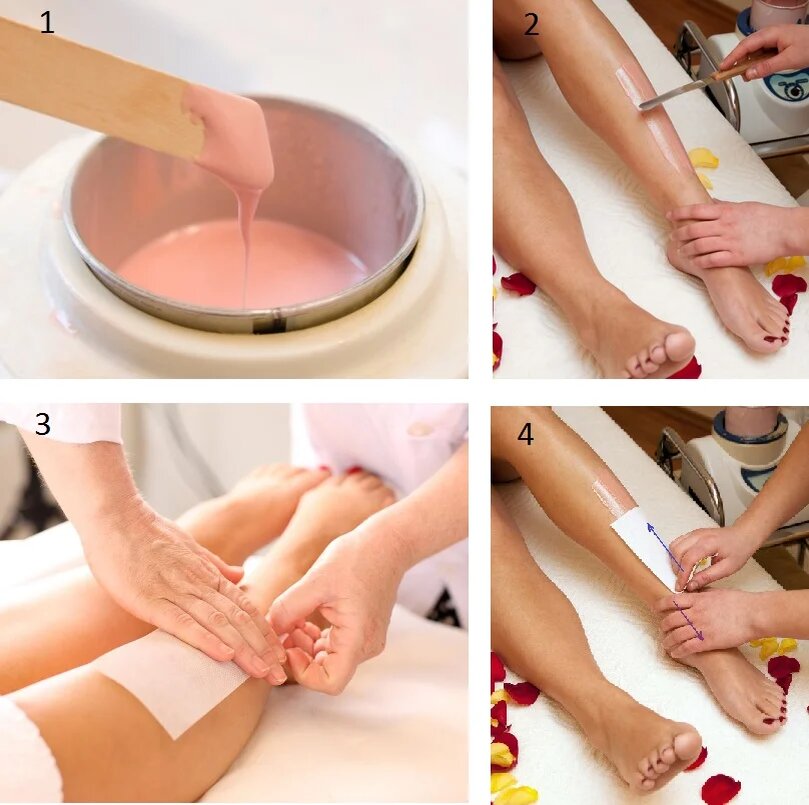 1
2
3
4