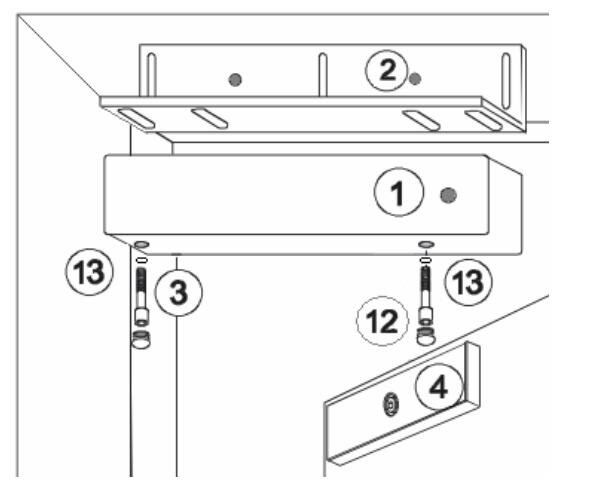 2
1
13
3
13
12
4