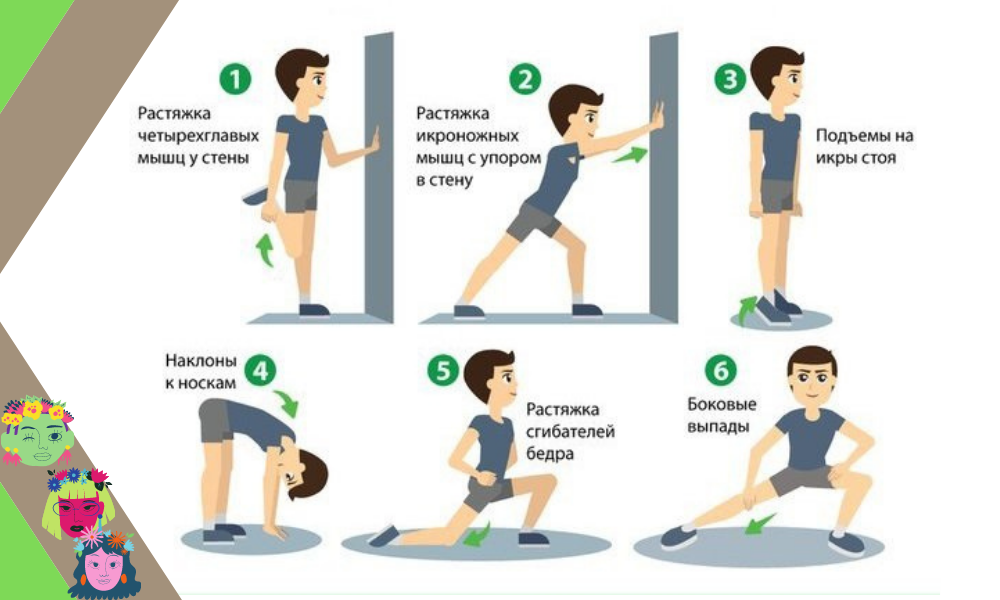 1
Растяжка четырехглавых мышц у стены

2
Растяжка икроножных мышц с упором в стену

3
Подъемы на икры стоя

Наклоны к носкам
4

5
Растяжка сгибателей бедра

6
Боковые выпады