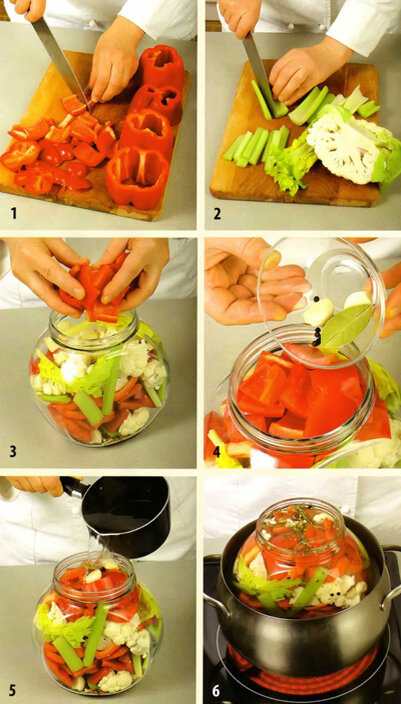 1

2

3

4

5

6