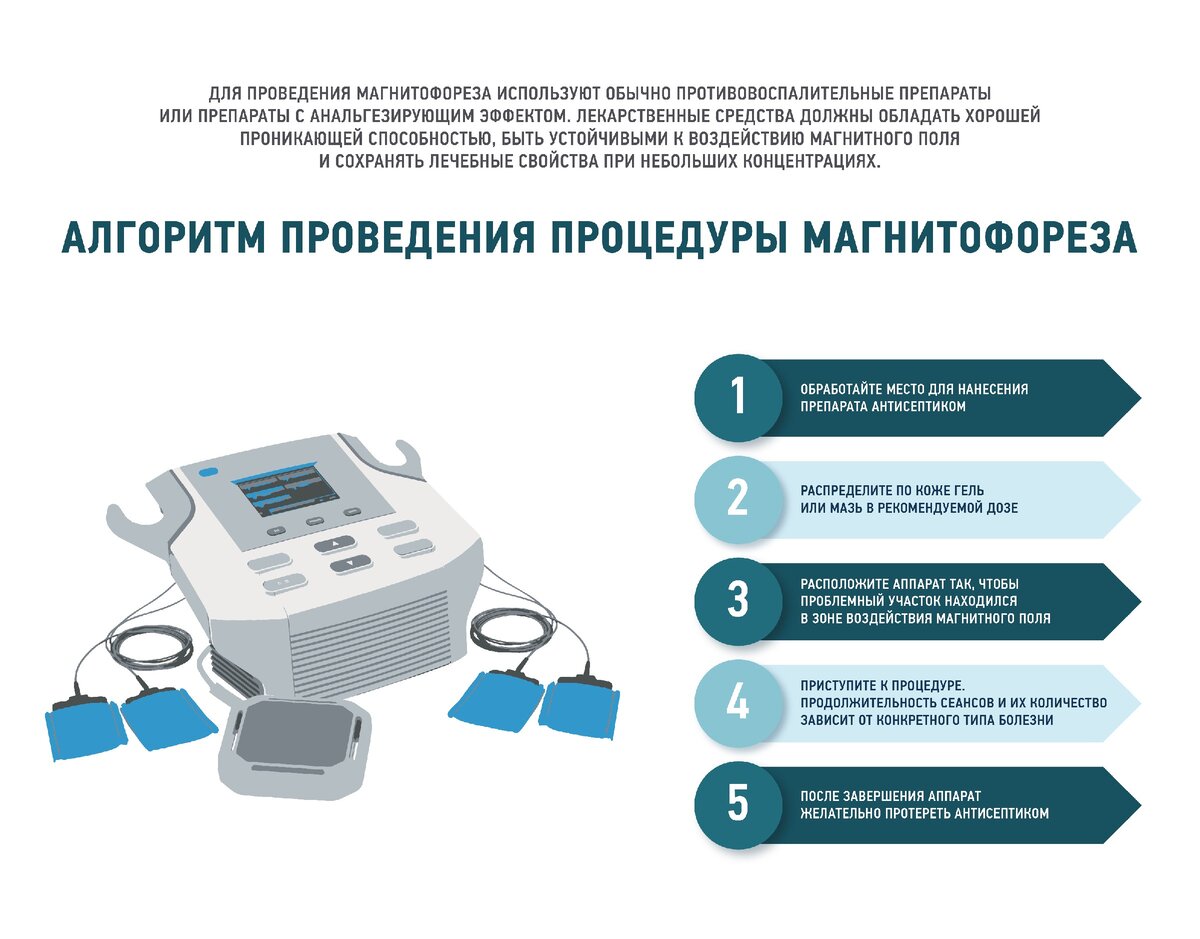 ДЛЯ ПРОВЕДЕНИЯ МАГНИТОФОРЕЗА ИСПОЛЬЗУЮТ ОБЫЧНО ПРОТИВОВОСПАЛИТЕЛЬНЫЕ ПРЕПАРАТЫ ИЛИ ПРЕПАРАТЫ С АНАЛЬГЕЗИРУЮЩИМ ЭФФЕКТОМ. ЛЕКАРСТВЕННЫЕ СРЕДСТВА ДОЛЖНЫ ОБЛАДАТЬ ХОРОШЕЙ ПРОНИКАЮЩЕЙ СПОСОБНОСТЬЮ, БЫТЬ УСТОЙЧИВЫМИ К ВОЗДЕЙСТВИЮ МАГНИТНОГО ПОЛЯ И СОХРАНЯТЬ ЛЕЧЕБНЫЕ СВОЙСТВА ПРИ НЕБОЛЬШИХ КОНЦЕНТРАЦИЯХ.

АЛГОРИТМ ПРОВЕДЕНИЯ ПРОЦЕДУРЫ МАГНИТОФОРЕЗА

1 ОБРАБОТАЙТЕ МЕСТО ДЛЯ НАНЕСЕНИЯ ПРЕПАРАТА АНТИСЕПТИКОМ

2 РАСПРЕДЕЛИТЕ ПО КОЖЕ ГЕЛЬ ИЛИ МАЗЬ В РЕКОМЕНДУЕМОЙ ДОЗЕ

3 РАСПОЛОЖИТЕ АППАРАТ ТАК, ЧТОБЫ ПРОБЛЕМНЫЙ УЧАСТОК НАХОДИЛСЯ В ЗОНЕ ВОЗДЕЙСТВИЯ МАГНИТНОГО ПОЛЯ

4 ПРИСТУПИТЕ К ПРОЦЕДУРЕ. ПРОДОЛЖИТЕЛЬНОСТЬ СЕАНСОВ И ИХ КОЛИЧЕСТВО ЗАВИСИТ ОТ КОНКРЕТНОГО ТИПА БОЛЕЗНИ

5 ПОСЛЕ ЗАВЕРШЕНИЯ АППАРАТ ЖЕЛАТЕЛЬНО ПРОТЕРЕТЬ АНТИСЕПТИКОМ