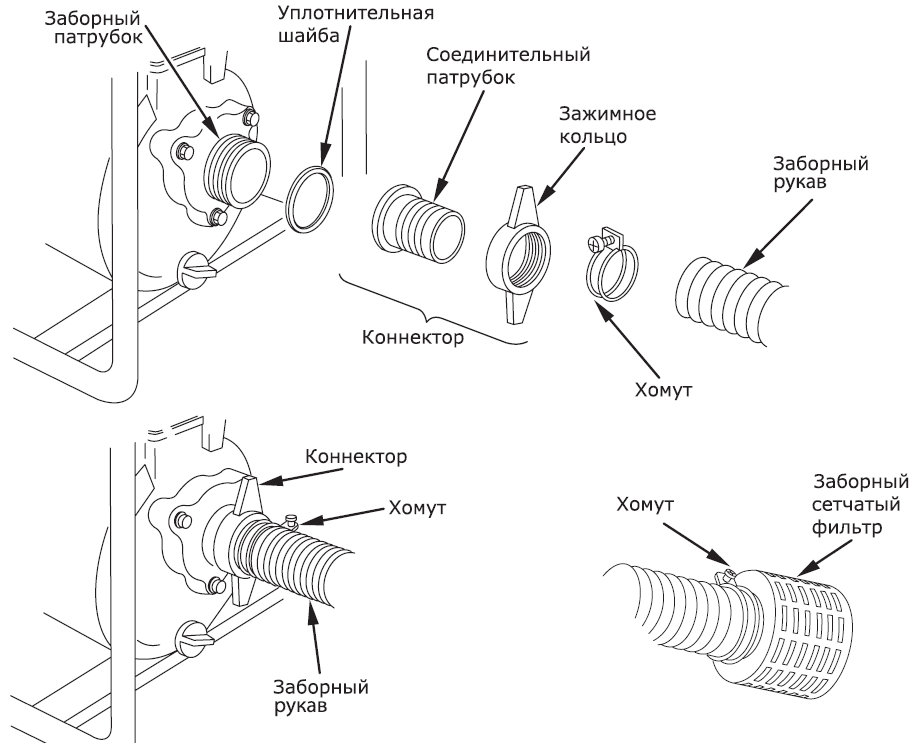 Заборный патрубок

Уплотнительная шайба

Соединительный патрубок

Зажимное кольцо

Заборный рукав

Коннектор

Хомут

Коннектор

Хомут

Заборный рукав

Хомут

Заборный сетчатый фильтр