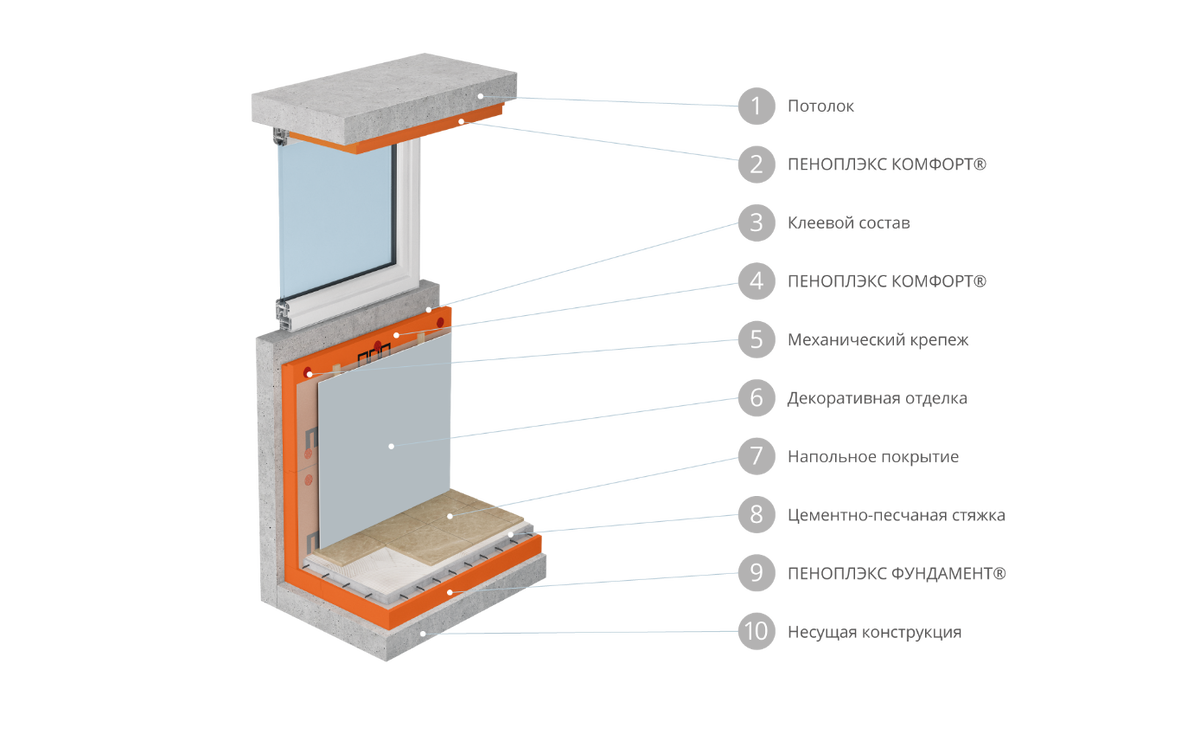 1 Потолок

2 ПЕНОПЛЭКС КОМФОРТ®

3 Клеевой состав

4 ПЕНОПЛЭКС КОМФОРТ®

5 Механический крепеж

6 Декоративная отделка

7 Напольное покрытие

8 Цементно-песчаная стяжка

9 ПЕНОПЛЭКС ФУНДАМЕНТ®

10 Несущая конструкция