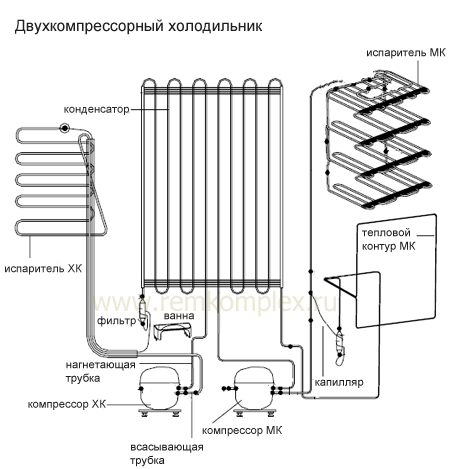 Двухкомпрессорный холодильник

испаритель МК

конденсатор

испаритель ХК

тепловой контур МК

www.remkomplex.ru

фильтр

ванна

нагнетающая трубка

капилляр

компрессор ХК

компрессор МК

всасывающая трубка