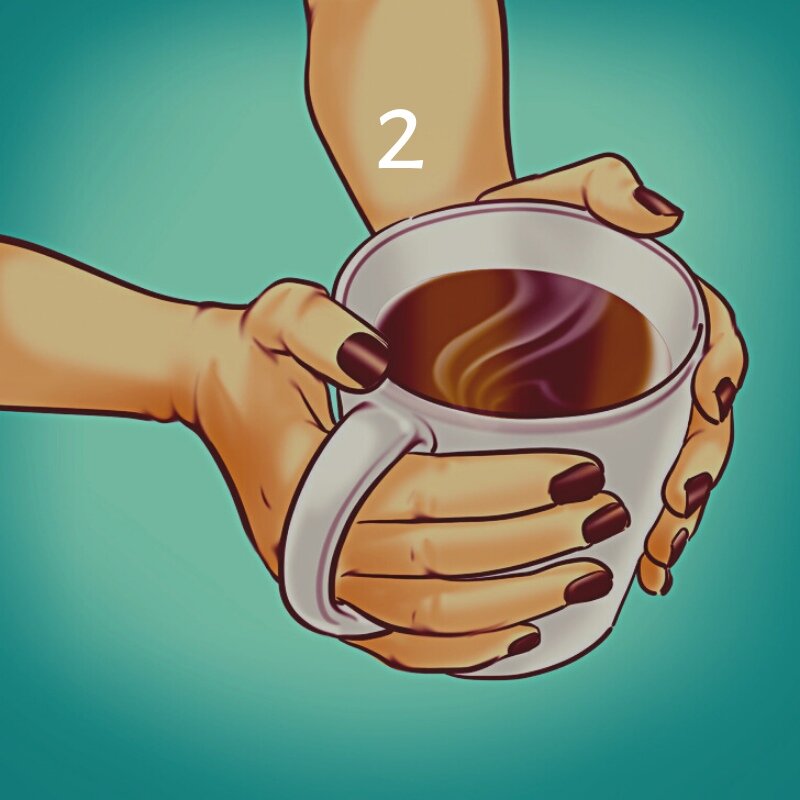 2