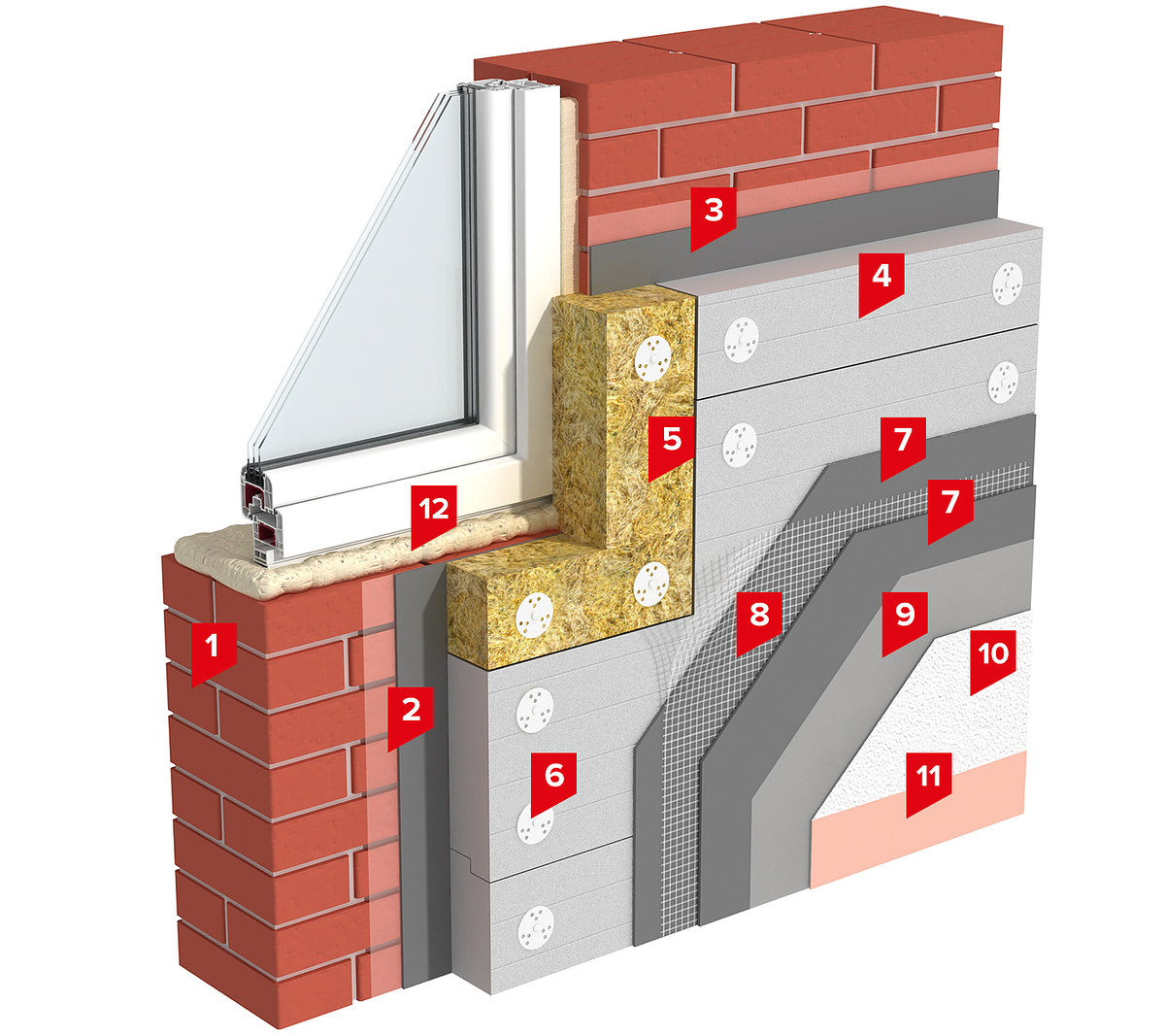 3
4
5
7
7
12
8
9
10
1
2
6
11