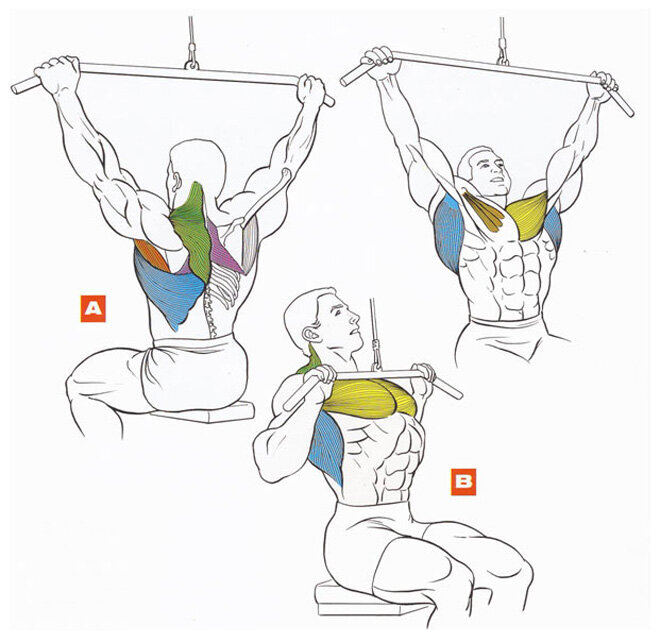 A

B