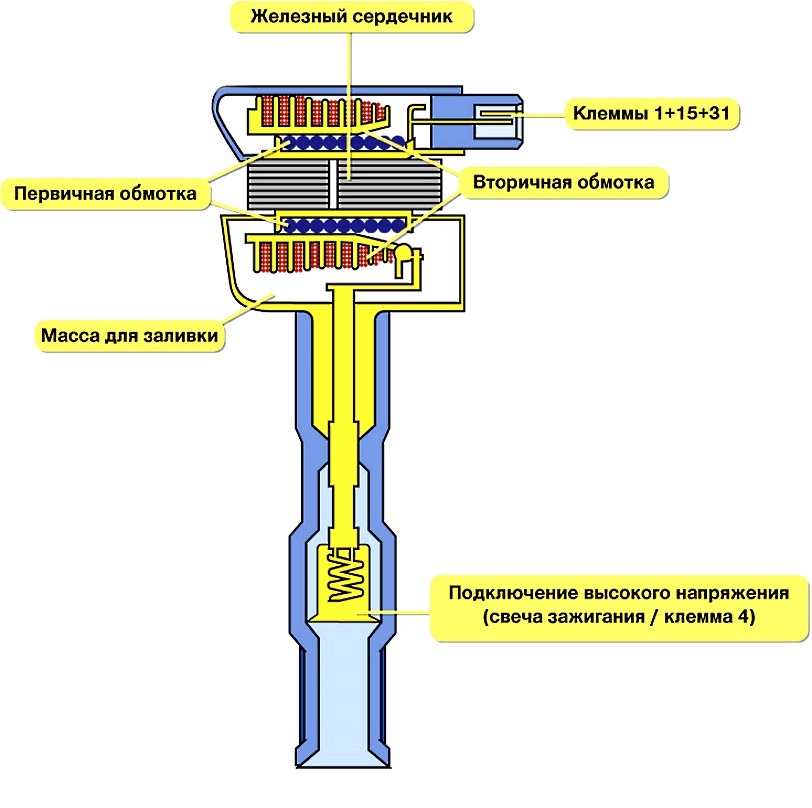 Железный сердечник

Клеммы 1+15+31

Первичная обмотка

Вторичная обмотка

Масса для заливки

Подключение высокого напряжения (свеча зажигания / клемма 4)