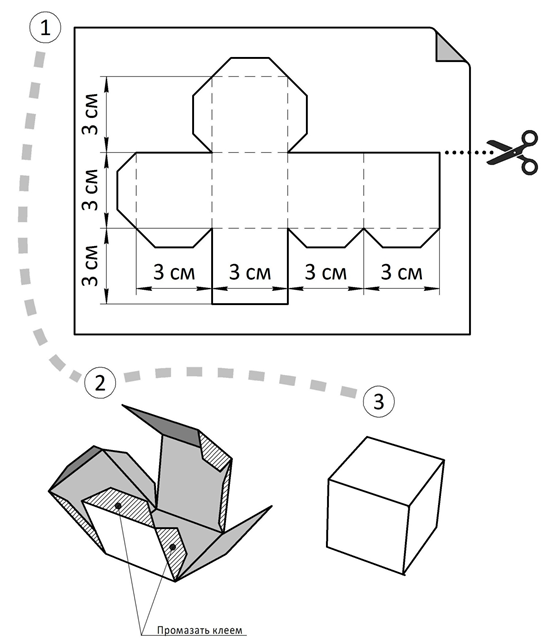 1

3 см

3 см

3 см

3 см

3 см

3 см

3 см

2

3

Промазать клеем