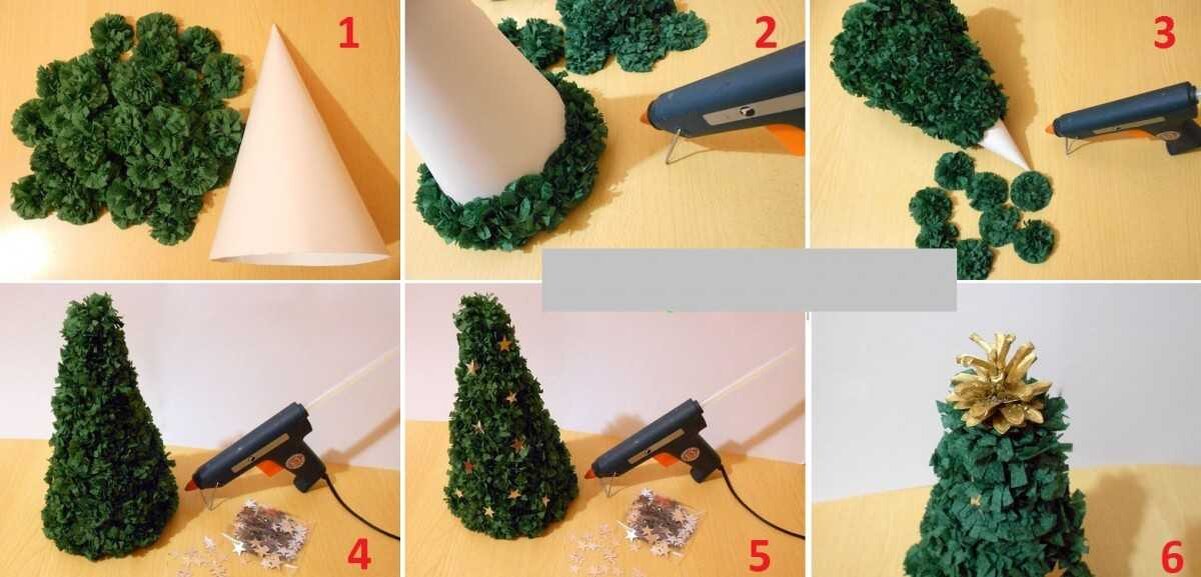 1
2
3
4
5
6