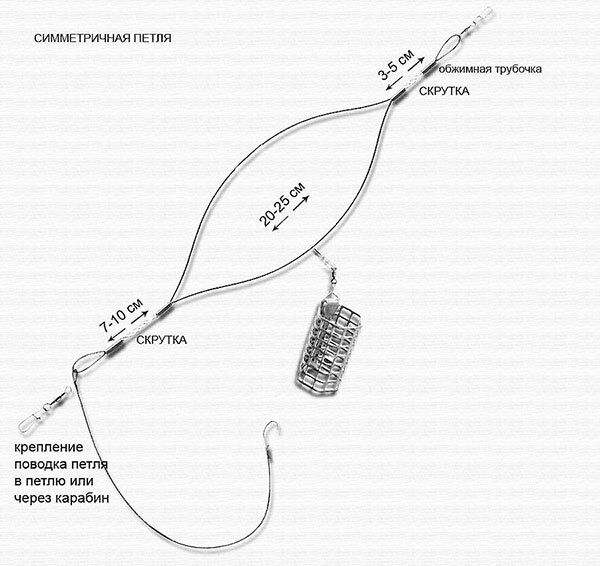 СИММЕТРИЧНАЯ ПЕТЛЯ

3-5 см

обжимная трубочка

СКРУТКА

20-25 см

7-10 см

СКРУТКА

крепление поводка петля в петлю или через карабин