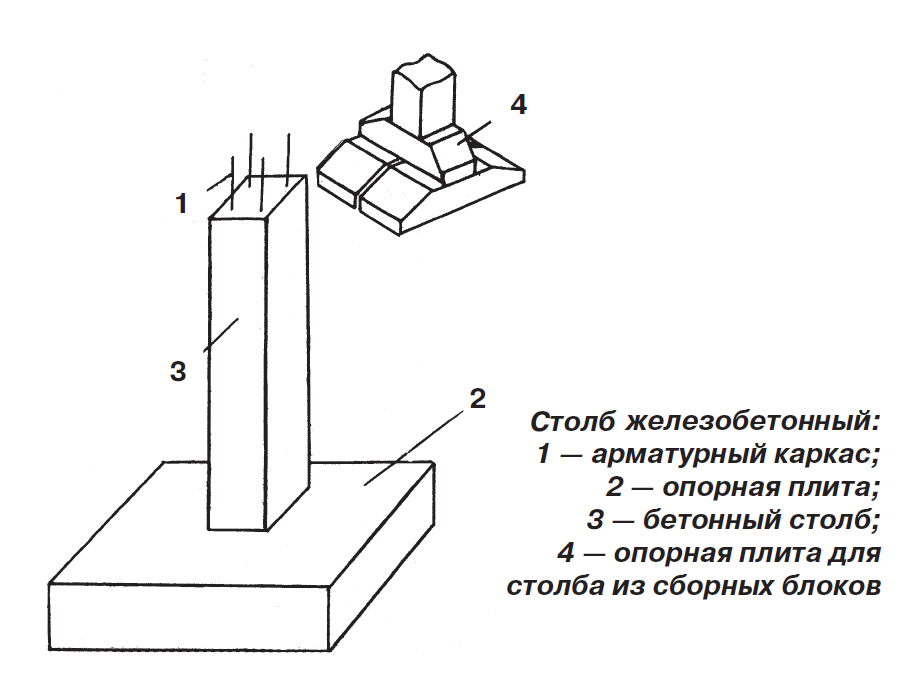 4

1

3

2

Столб железобетонный:
1 — арматурный каркас;
2 — опорная плита;
3 — бетонный столб;
4 — опорная плита для столба из сборных блоков