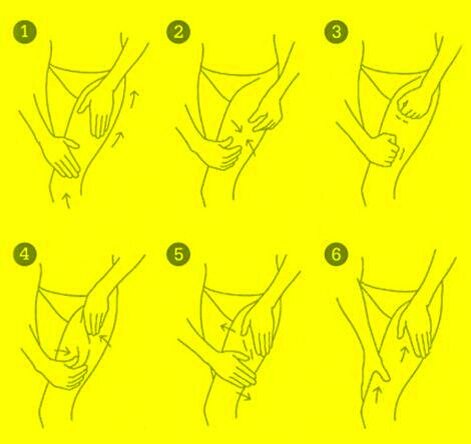 1

2

3

4

5

6